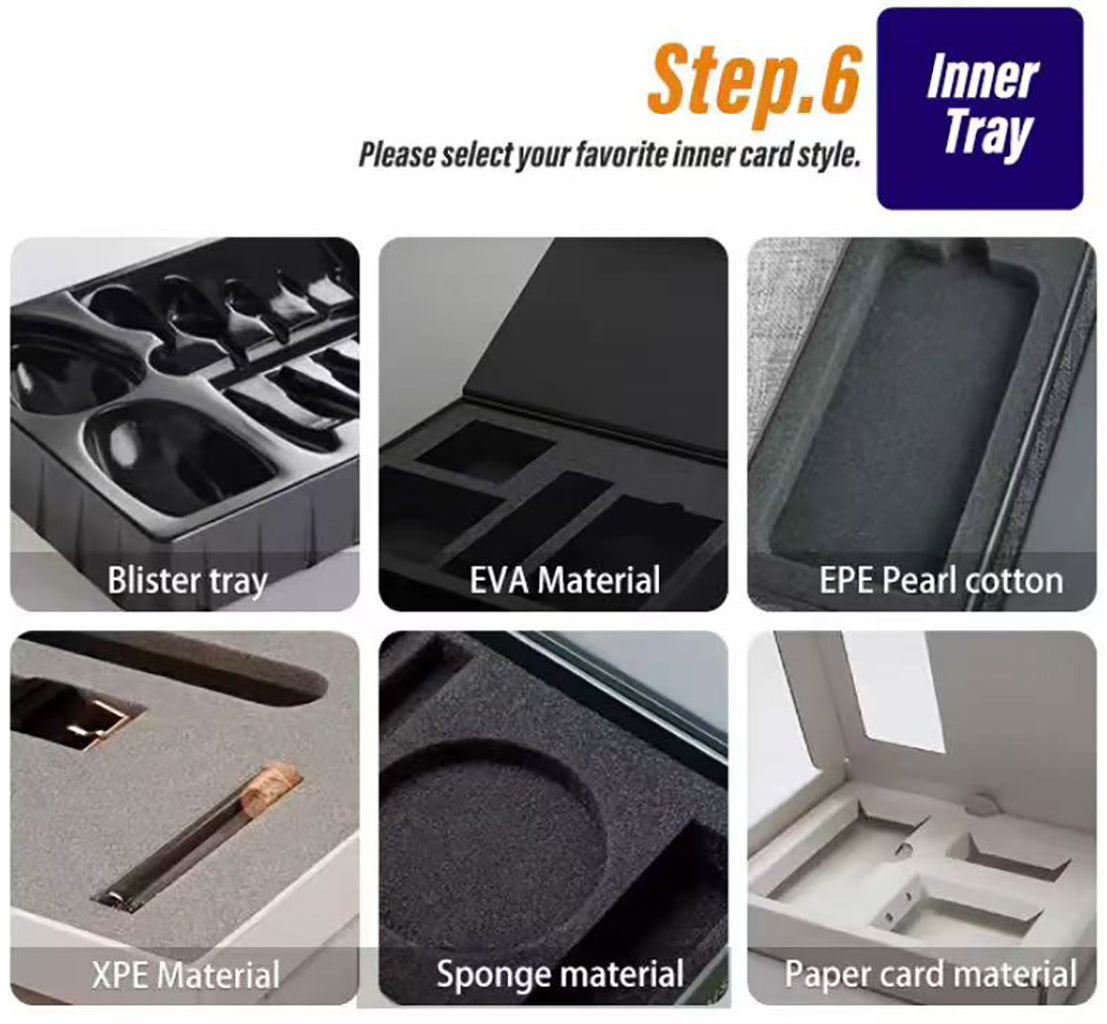 Step.6

Please select your favorite inner card style.

Inner Tray

Blister tray

EVA Material

EPE Pearl cotton

XPE Material

Sponge material

Paper card material